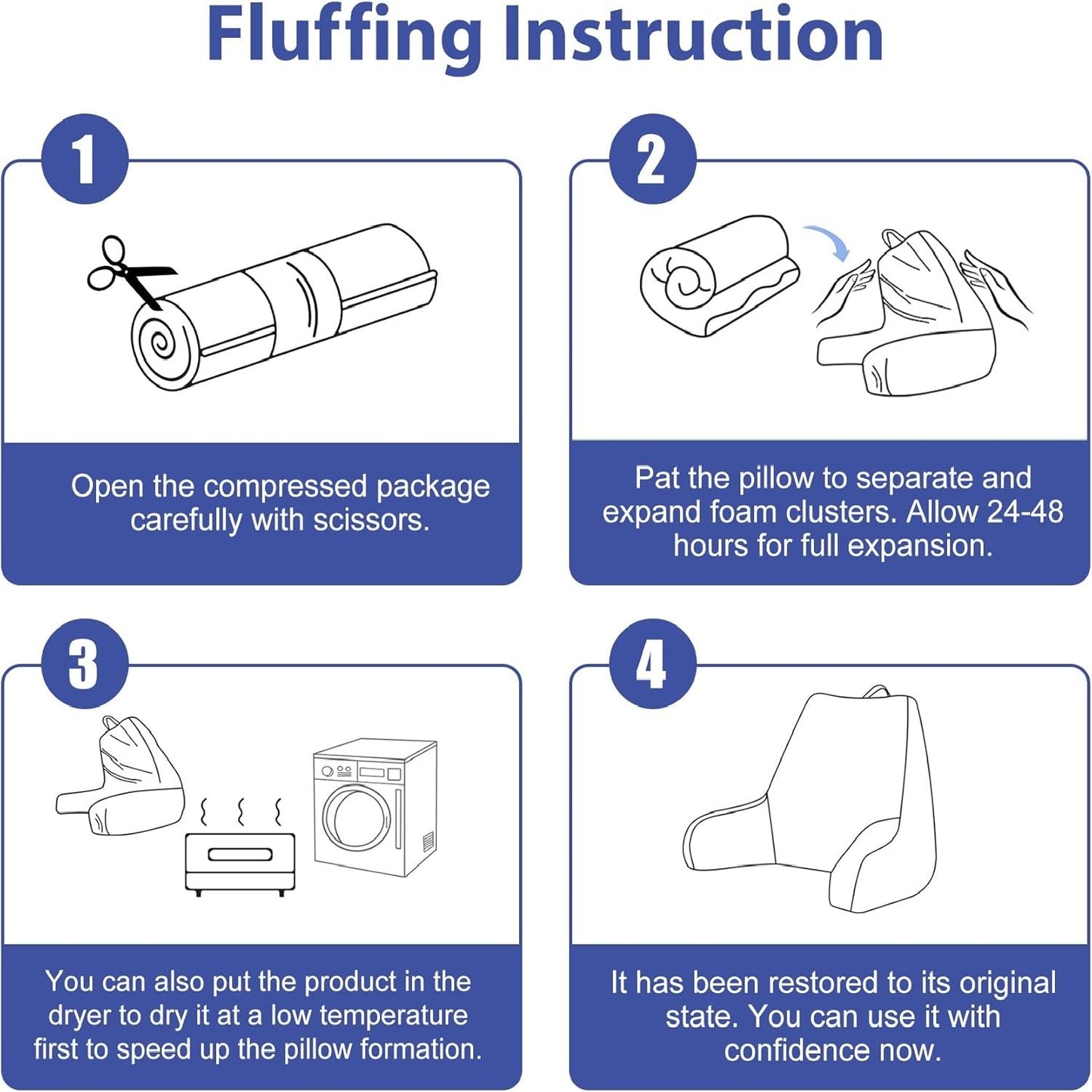 Fluffing Instruction

1

Open the compressed package carefully with scissors.

2

Pat the pillow to separate and expand foam clusters. Allow 24-48 hours for full expansion.

3

You can also put the product in the dryer to dry it at a low temperature first to speed up the pillow formation.

4

It has been restored to its original state. You can use it with confidence now.